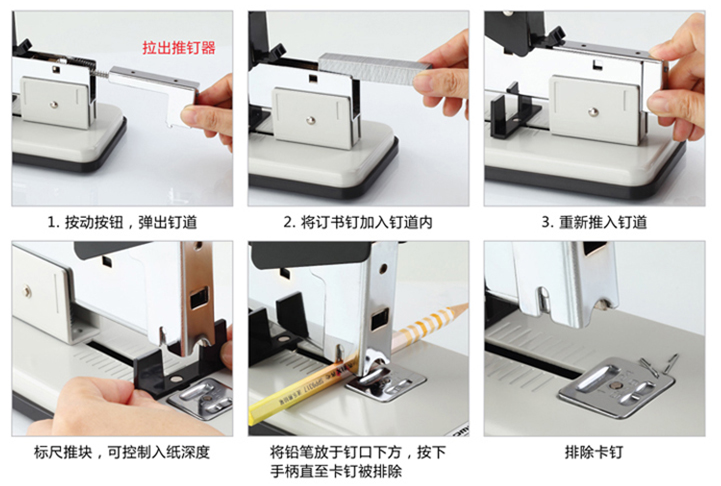 拉出推钉器

1. 按动按钮，弹出钉道

2. 将订书钉加入钉道内

3. 重新推入钉道

标尺推块，可控制入纸深度

将铅笔放于钉口下方，按下手柄直至卡钉被排除

排除卡钉